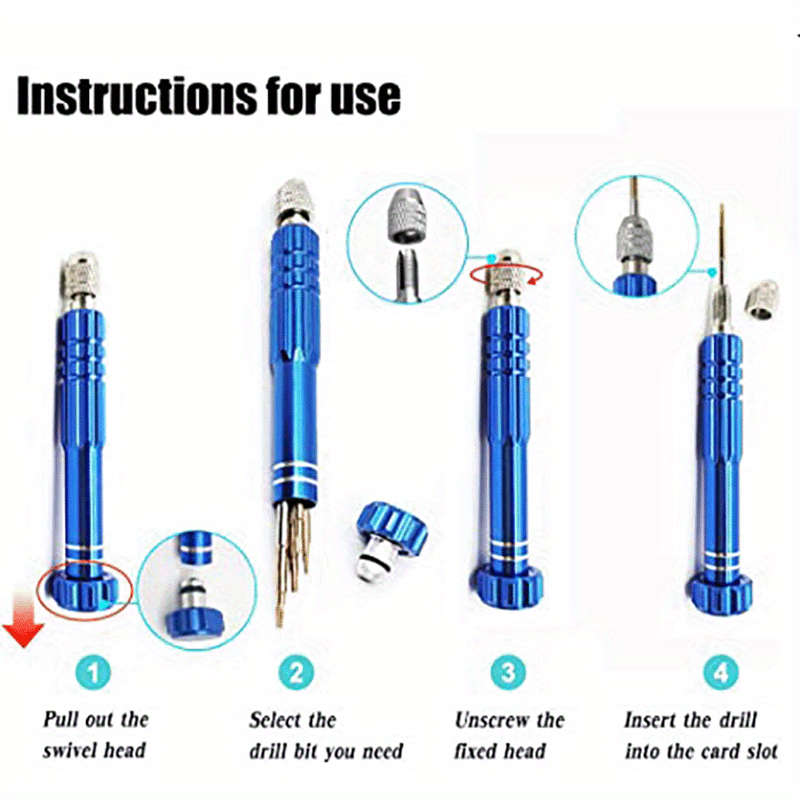 Instructions for use

1
Pull out the swivel head

2
Select the drill bit you need

3
Unscrew the fixed head

4
Insert the drill into the card slot