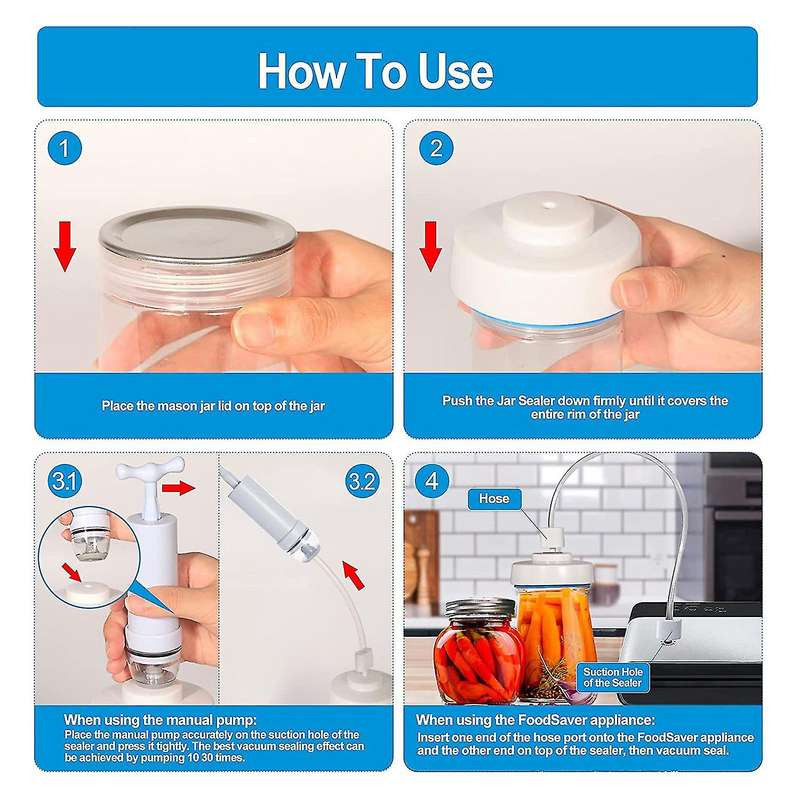 How To Use

1

Place the mason jar lid on top of the jar

2

Push the Jar Sealer down firmly until it covers the entire rim of the jar

3.1

3.2

When using the manual pump:
Place the manual pump accurately on the suction hole of the sealer and press it tightly. The best vacuum sealing effect can be achieved by pumping 10 30 times.

4

Hose

Suction Hole of the Sealer

When using the FoodSaver appliance:
Insert one end of the hose port onto the FoodSaver appliance and the other end on top of the sealer, then vacuum seal.