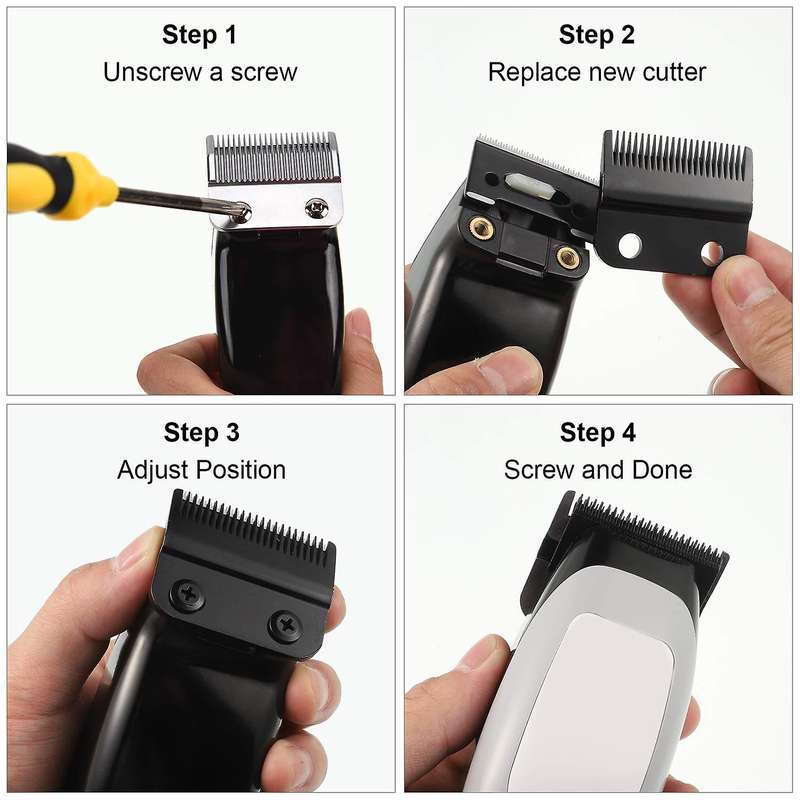 Step 1
Unscrew a screw

Step 2
Replace new cutter

Step 3
Adjust Position

Step 4
Screw and Done