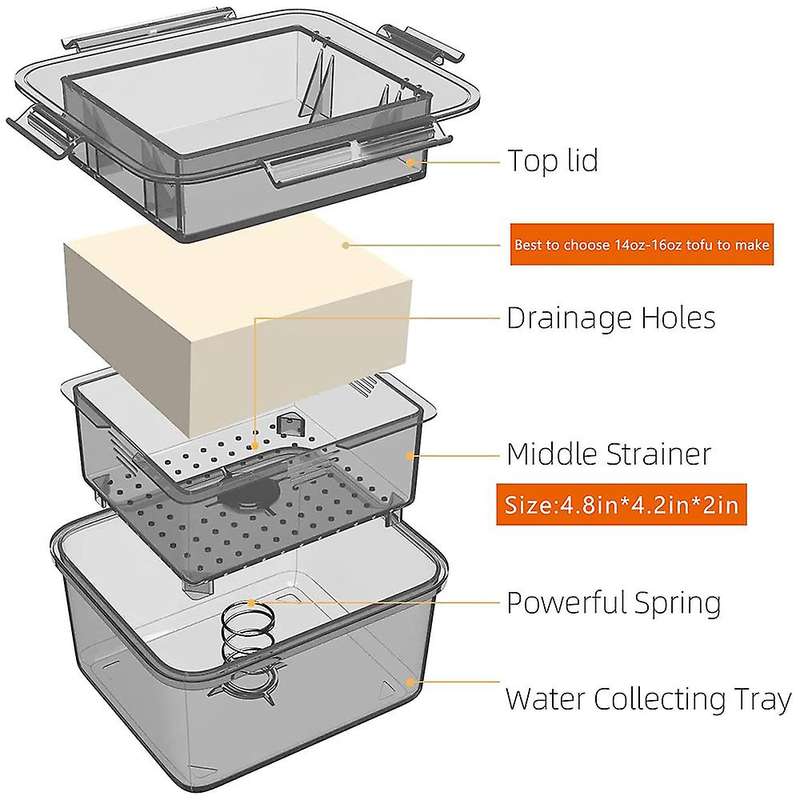 Top lid

Best to choose 14oz-16oz tofu to make

Drainage Holes

Middle Strainer

Size:4.8in*4.2in*2in

Powerful Spring

Water Collecting Tray