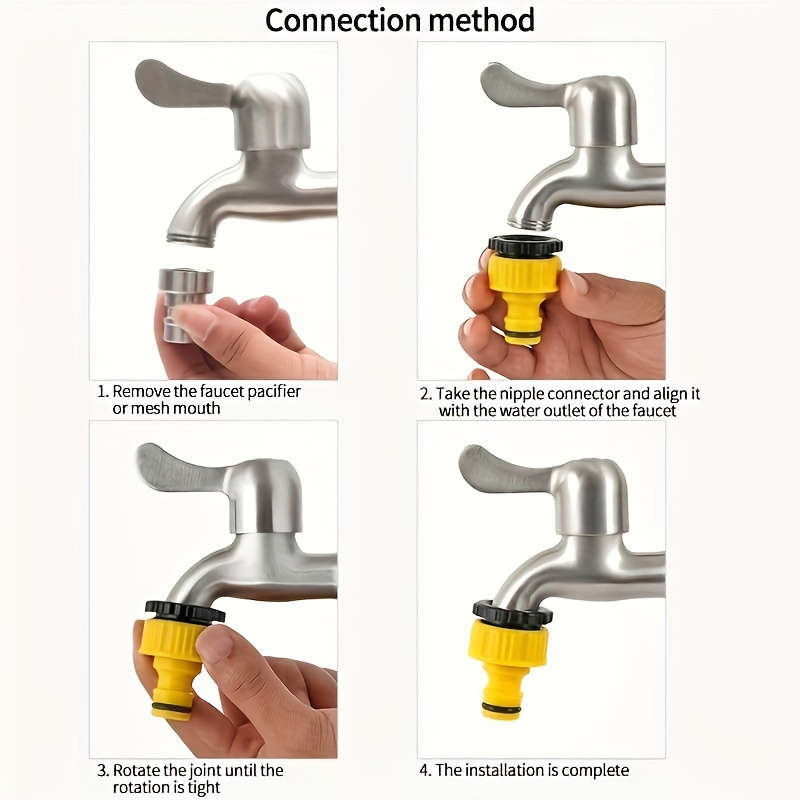 Connection method

1. Remove the faucet pacifier or mesh mouth

2. Take the nipple connector and align it with the water outlet of the faucet

3. Rotate the joint until the rotation is tight

4. The installation is complete