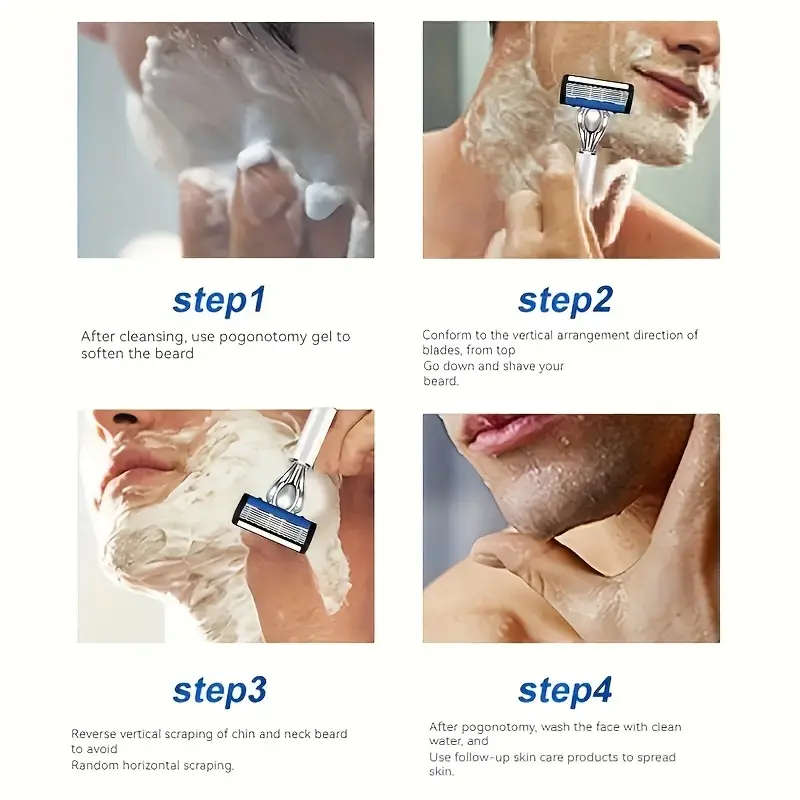 step1

After cleansing, use pogonotomy gel to soften the beard

step2

Conform to the vertical arrangement direction of blades, from top
Go down and shave your beard.

step3

Reverse vertical scraping of chin and neck beard to avoid
Random horizontal scraping.

step4

After pogonotomy, wash the face with clean water, and
Use follow-up skin care products to spread skin.