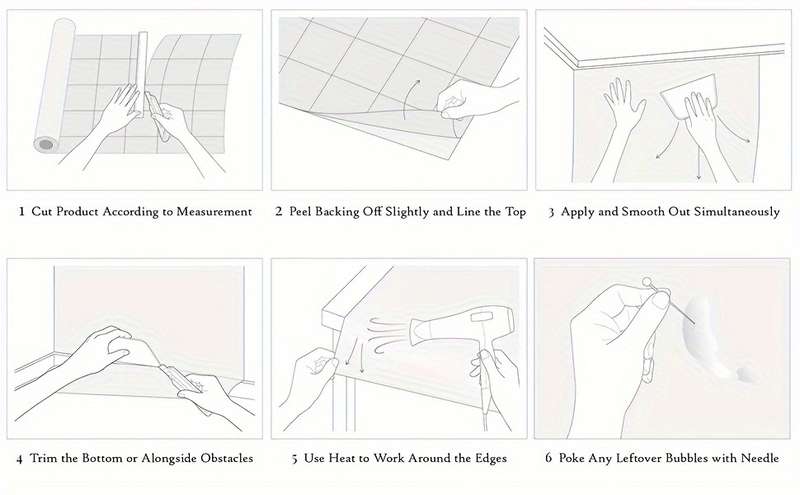 1 Cut Product According to Measurement

2 Peel Backing Off Slightly and Line the Top

3 Apply and Smooth Out Simultaneously

4 Trim the Bottom or Alongside Obstacles

5 Use Heat to Work Around the Edges

6 Poke Any Leftover Bubbles with Needle