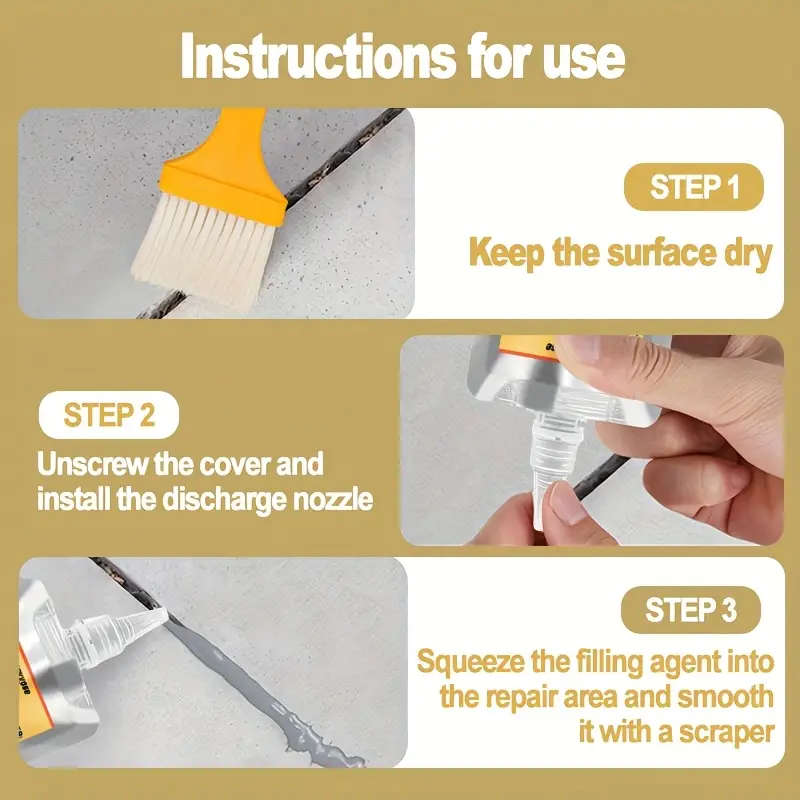 Instructions for use

STEP 1

Keep the surface dry

STEP 2

Unscrew the cover and install the discharge nozzle

STEP 3

Squeeze the filling agent into the repair area and smooth it with a scraper