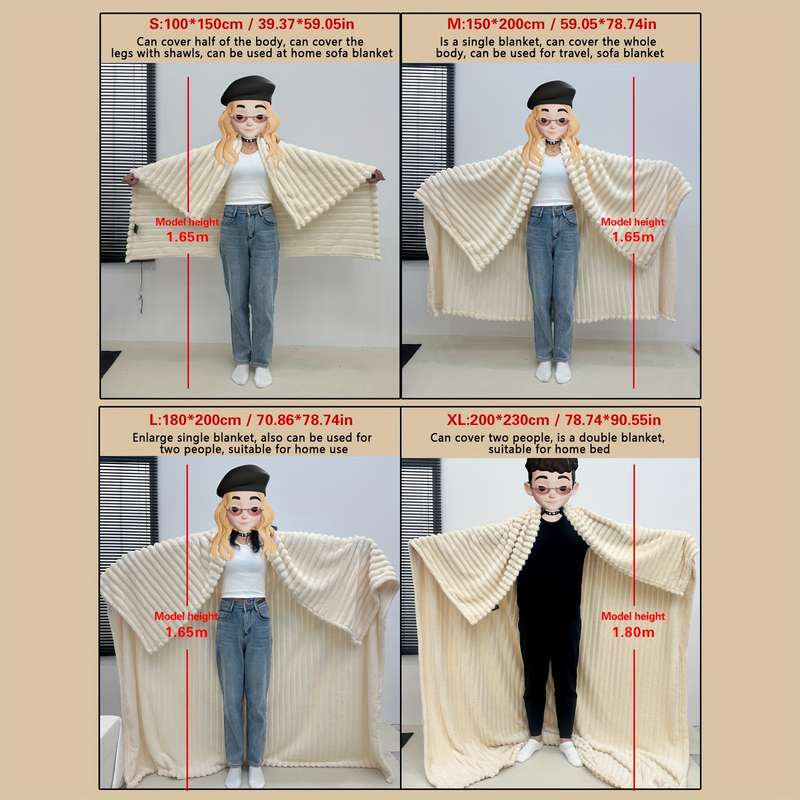 S:100*150cm / 39.37*59.05in

Can cover half of the body, can cover the legs with shawls, can be used at home sofa blanket

Model height
1.65m

M:150*200cm / 59.05*78.74in

Is a single blanket, can cover the whole body, can be used for travel, sofa blanket

Model height
1.65m

L:180*200cm / 70.86*78.74in

Enlarge single blanket, also can be used for two people, suitable for home use

Model height
1.65m

XL:200*230cm / 78.74*90.55in

Can cover two people, is a double blanket, suitable for home bed

Model height
1.80m