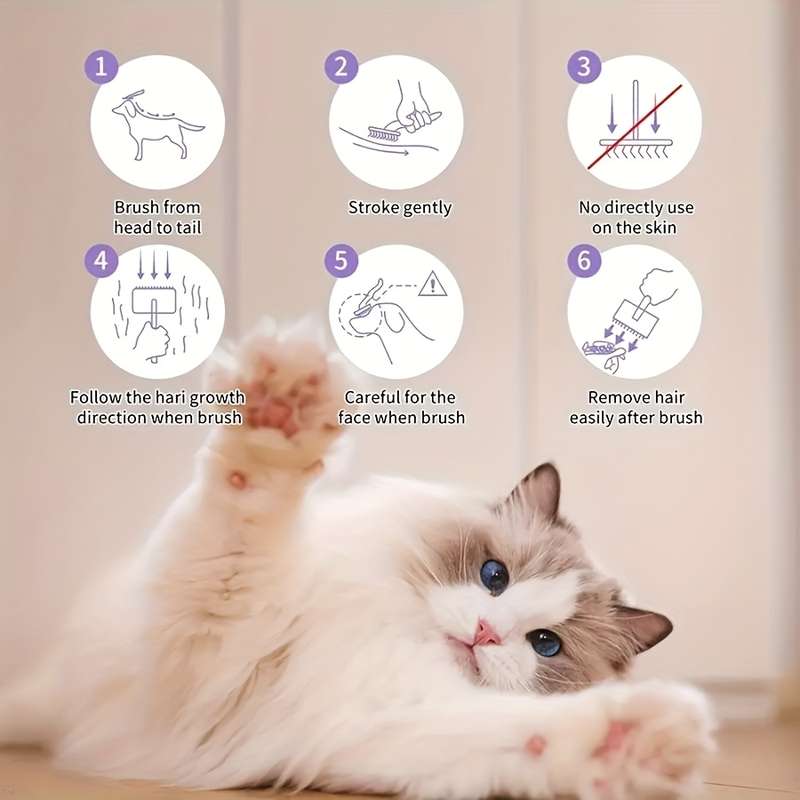 1
Brush from head to tail

2
Stroke gently

3
No directly use on the skin

4
Follow the hari growth direction when brush

5
Careful for the face when brush

6
Remove hair easily after brush