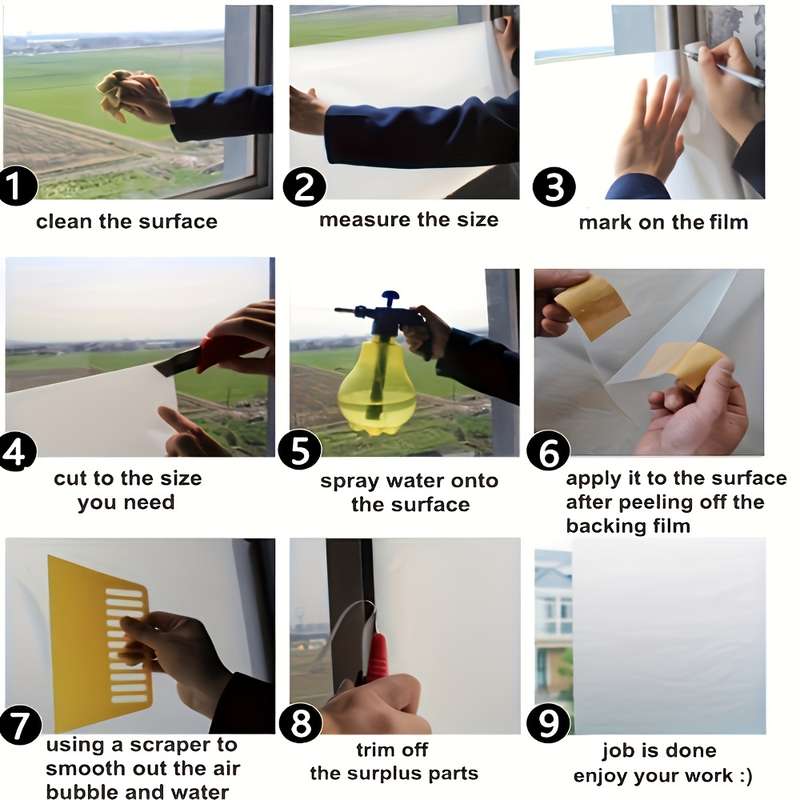 1
clean the surface

2
measure the size

3
mark on the film

4
cut to the size you need

5
spray water onto the surface

6
apply it to the surface after peeling off the backing film

7
using a scraper to smooth out the air bubble and water

8
trim off the surplus parts

9
job is done enjoy your work :)