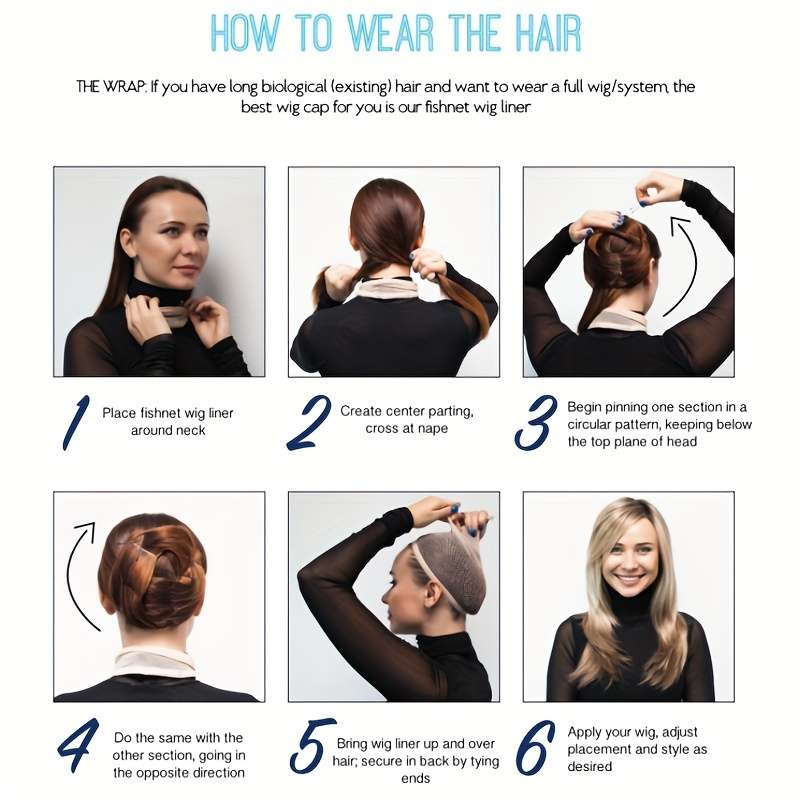 HOW TO WEAR THE HAIR

THE WRAP: If you have long biological (existing) hair and want to wear a full wig/system, the best wig cap for you is our fishnet wig liner

1 Place fishnet wig liner around neck

2 Create center parting, cross at nape

3 Begin pinning one section in a circular pattern, keeping below the top plane of head

4 Do the same with the other section, going in the opposite direction

5 Bring wig liner up and over hair; secure in back by tying ends

6 Apply your wig, adjust placement and style as desired