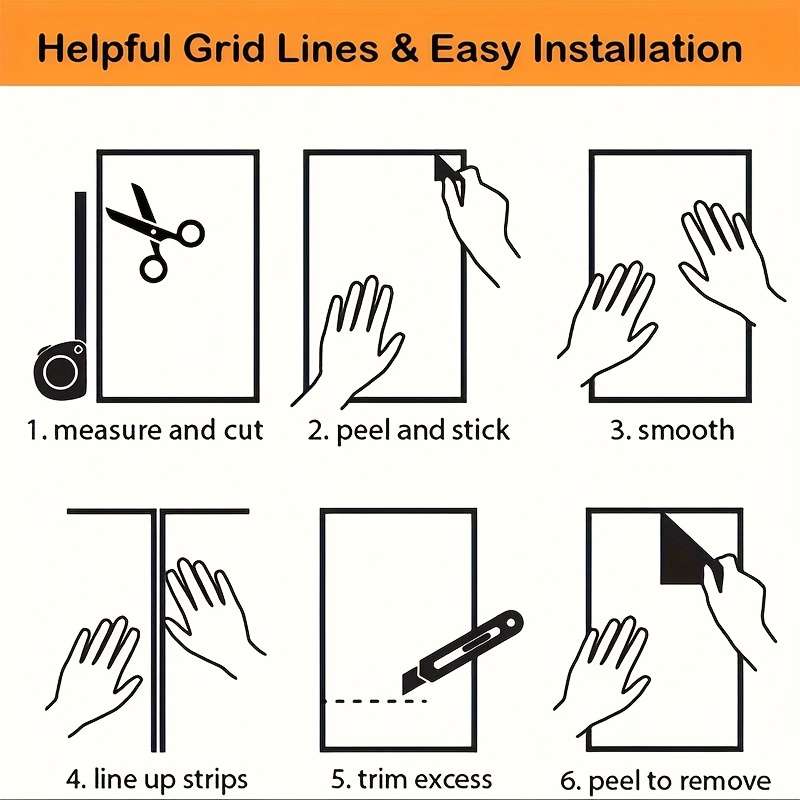 Helpful Grid Lines & Easy Installation

1. measure and cut

2. peel and stick

3. smooth

4. line up strips

5. trim excess

6. peel to remove