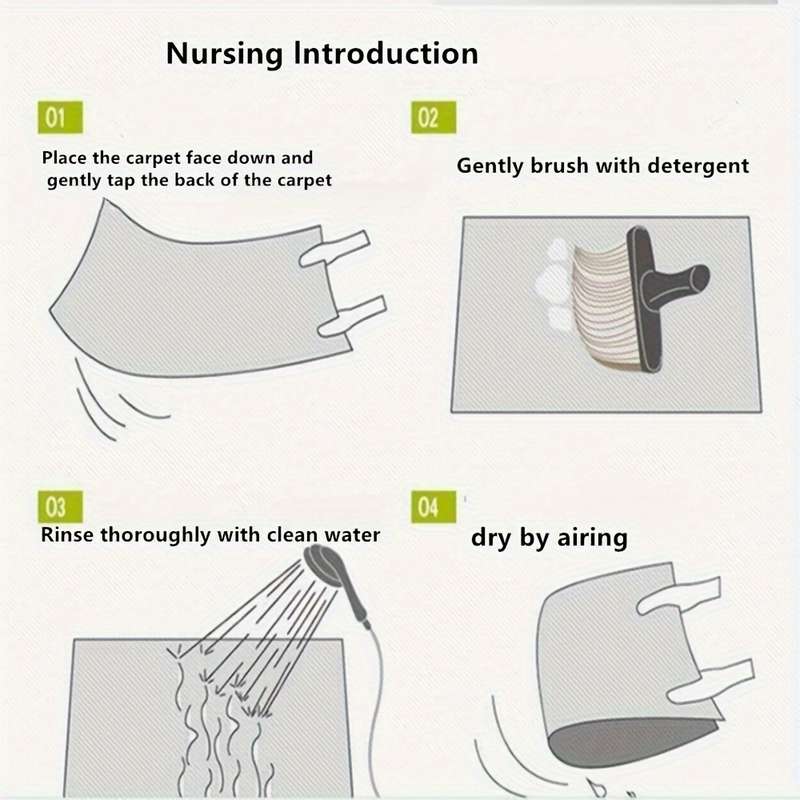 Nursing Introduction

01

Place the carpet face down and gently tap the back of the carpet

02

Gently brush with detergent

03

Rinse thoroughly with clean water

04

dry by airing