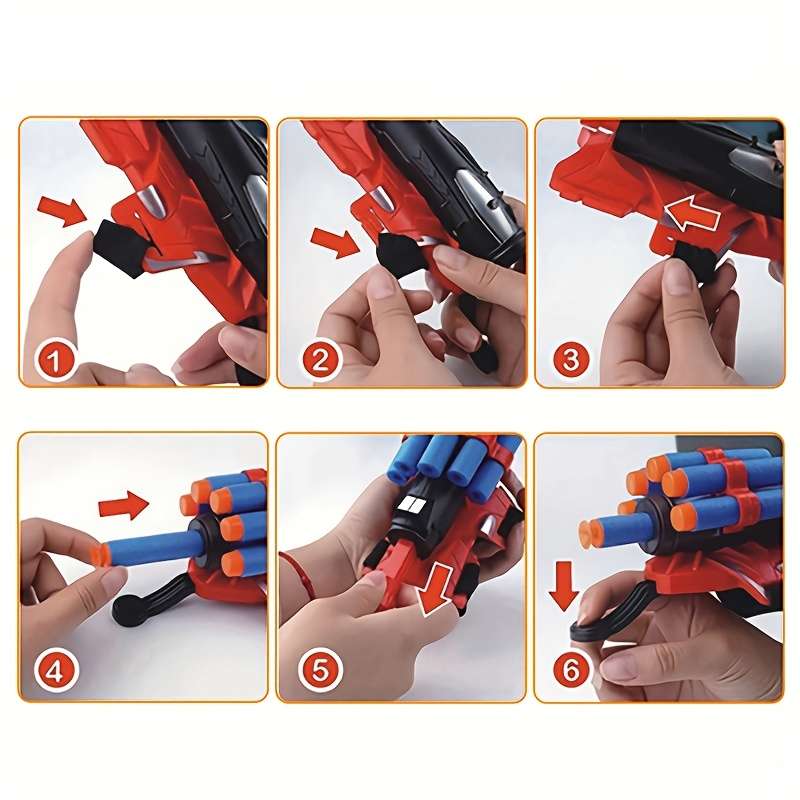 1

2

3

4

5

6