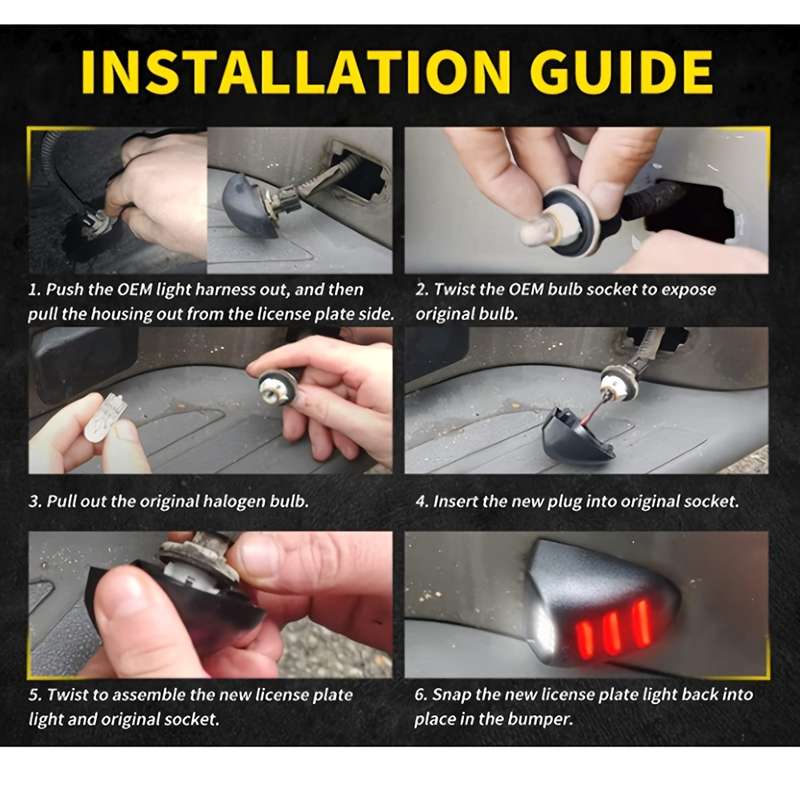 INSTALLATION GUIDE

1. Push the OEM light harness out, and then pull the housing out from the license plate side.

2. Twist the OEM bulb socket to expose original bulb.

3. Pull out the original halogen bulb.

4. Insert the new plug into original socket.

5. Twist to assemble the new license plate light and original socket.

6. Snap the new license plate light back into place in the bumper.