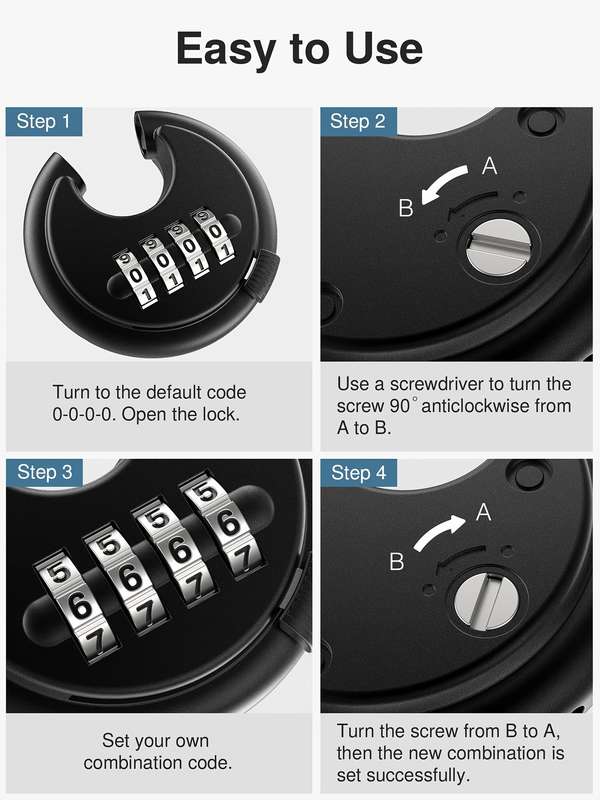 Easy to Use

Step 1

9 9 9 9
0 0 0 0
1 1 1 1

Turn to the default code 0-0-0-0. Open the lock.

Step 2

A
B

Use a screwdriver to turn the screw 90° anticlockwise from A to B.

Step 3

5 5 5 5
6 6 6 6
7 7 7 7

Set your own combination code.

Step 4

A
B

Turn the screw from B to A, then the new combination is set successfully.