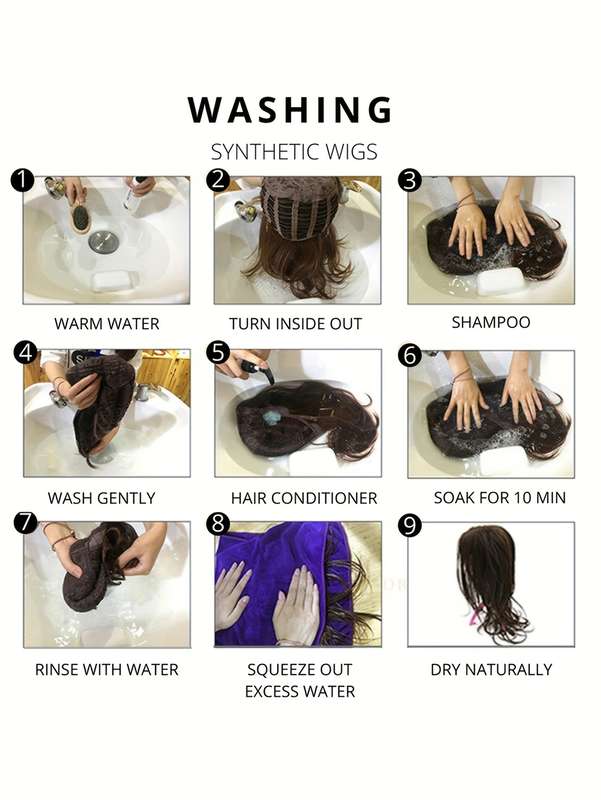 WASHING

SYNTHETIC WIGS

1
WARM WATER

2
TURN INSIDE OUT

3
SHAMPOO

4
WASH GENTLY

5
HAIR CONDITIONER

6
SOAK FOR 10 MIN

7
RINSE WITH WATER

8
SQUEEZE OUT EXCESS WATER

9
DRY NATURALLY