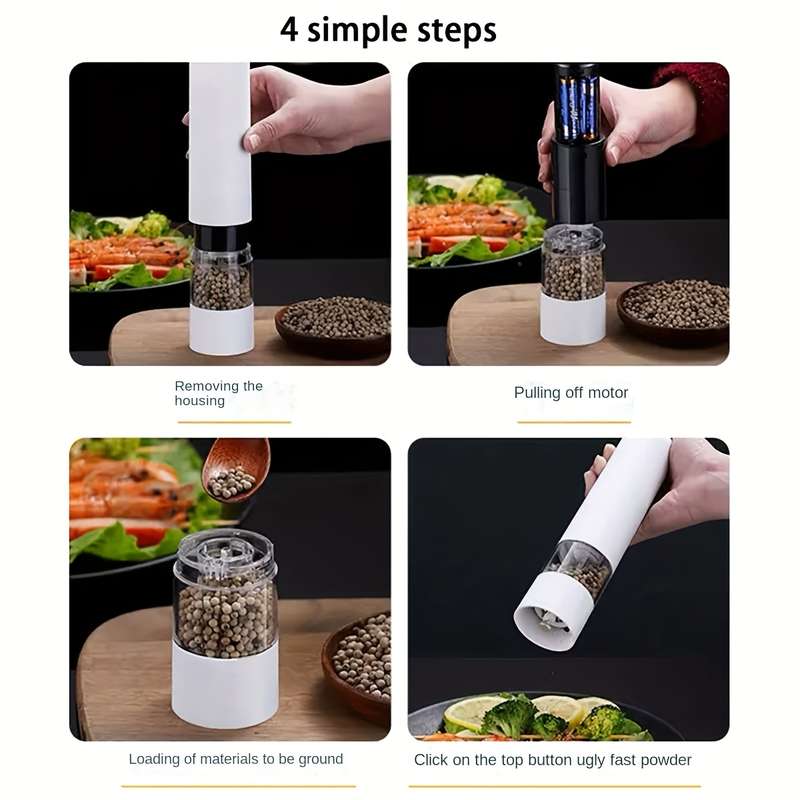 4 simple steps

Removing the housing

Pulling off motor

Loading of materials to be ground

Click on the top button ugly fast powder