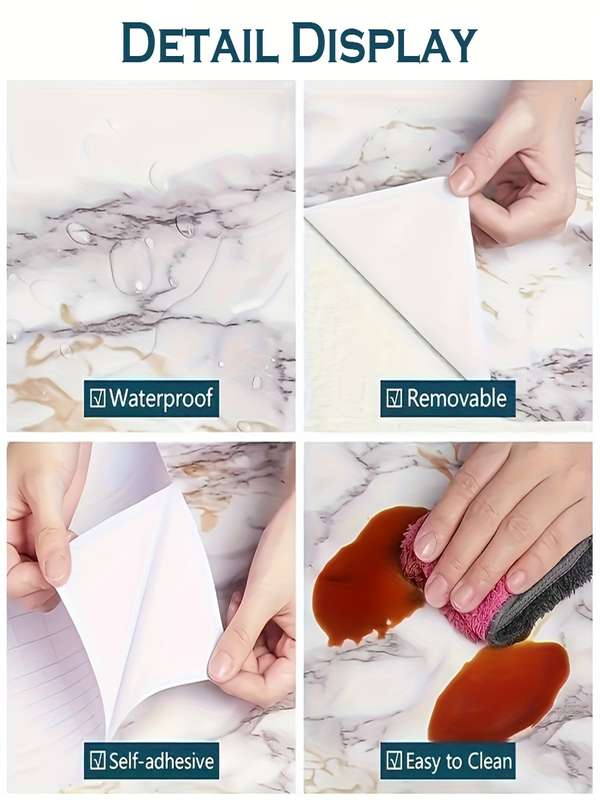 DETAIL DISPLAY

☑ Waterproof

☑ Removable

☑ Self-adhesive

☑ Easy to Clean