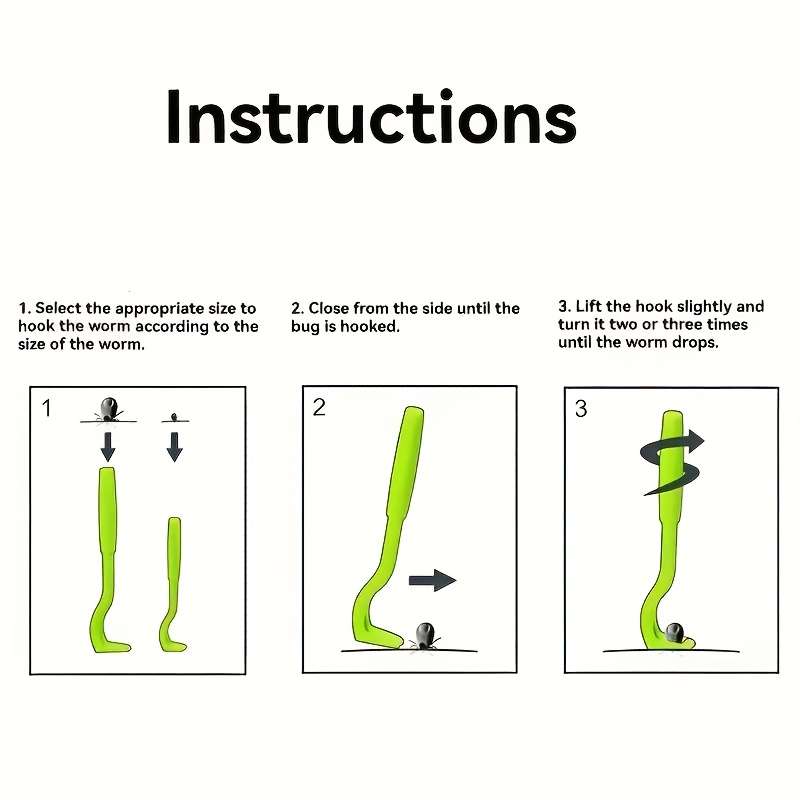 Instructions

1. Select the appropriate size to hook the worm according to the size of the worm.

2. Close from the side until the bug is hooked.

3. Lift the hook slightly and turn it two or three times until the worm drops.

1

2

3