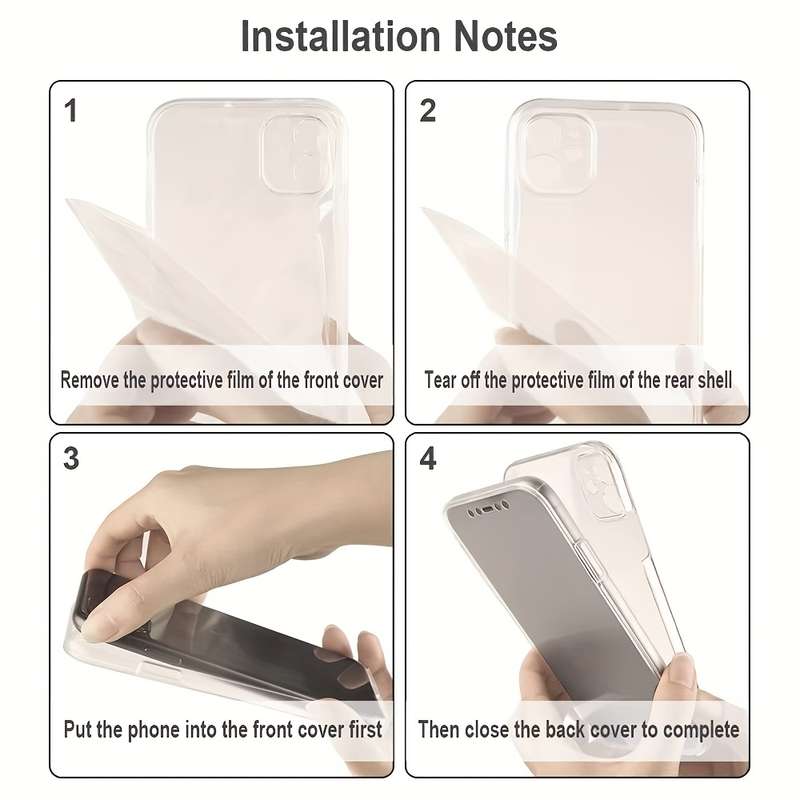 Installation Notes

1

Remove the protective film of the front cover

2

Tear off the protective film of the rear shell

3

Put the phone into the front cover first

4

Then close the back cover to complete