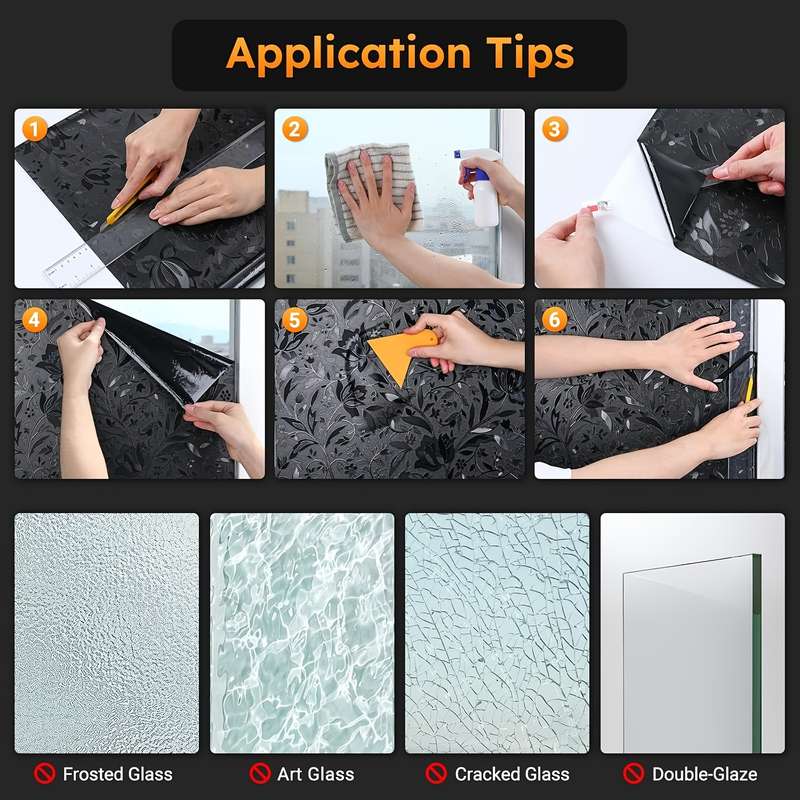 Application Tips

1

2

3

4

5

6

Frosted Glass

Art Glass

Cracked Glass

Double-Glaze