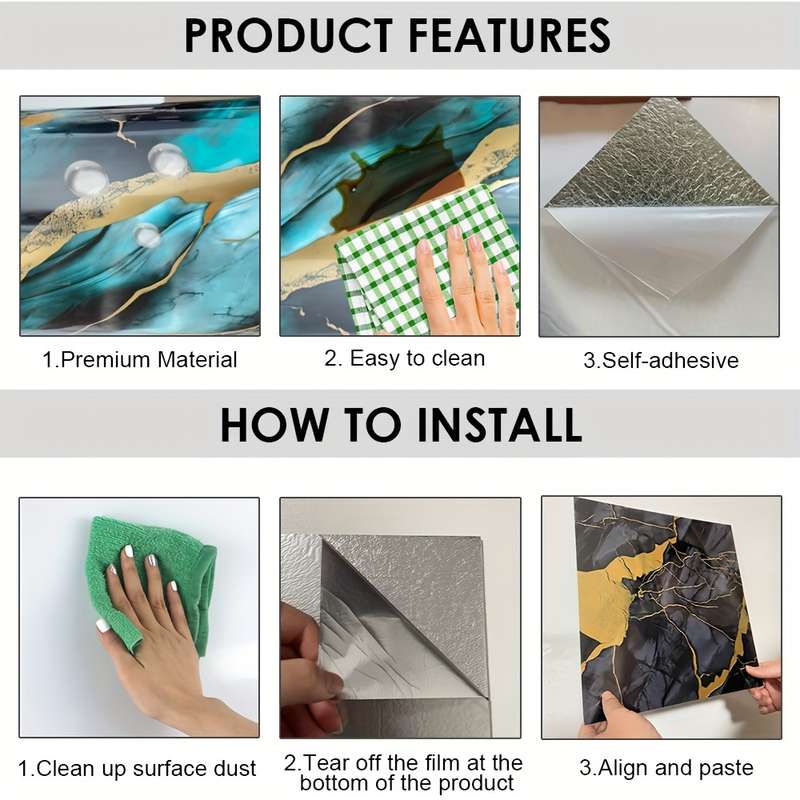 PRODUCT FEATURES

1.Premium Material

2. Easy to clean

3.Self-adhesive

HOW TO INSTALL

1.Clean up surface dust

2.Tear off the film at the bottom of the product

3.Align and paste