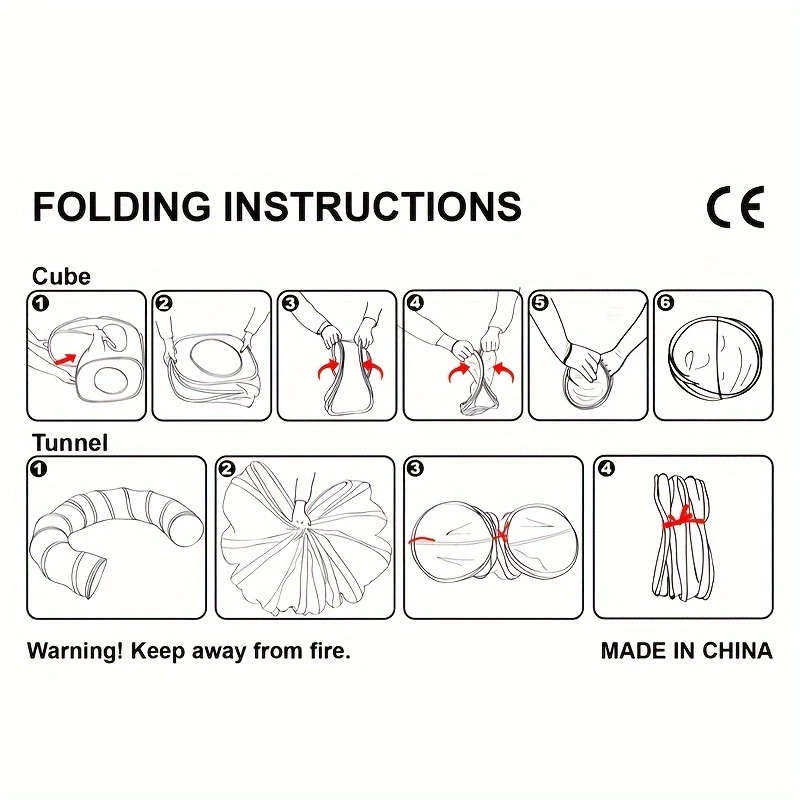 FOLDING INSTRUCTIONS

CE

Cube

1 2 3 4 5 6

Tunnel

1 2 3 4

Warning! Keep away from fire.

MADE IN CHINA