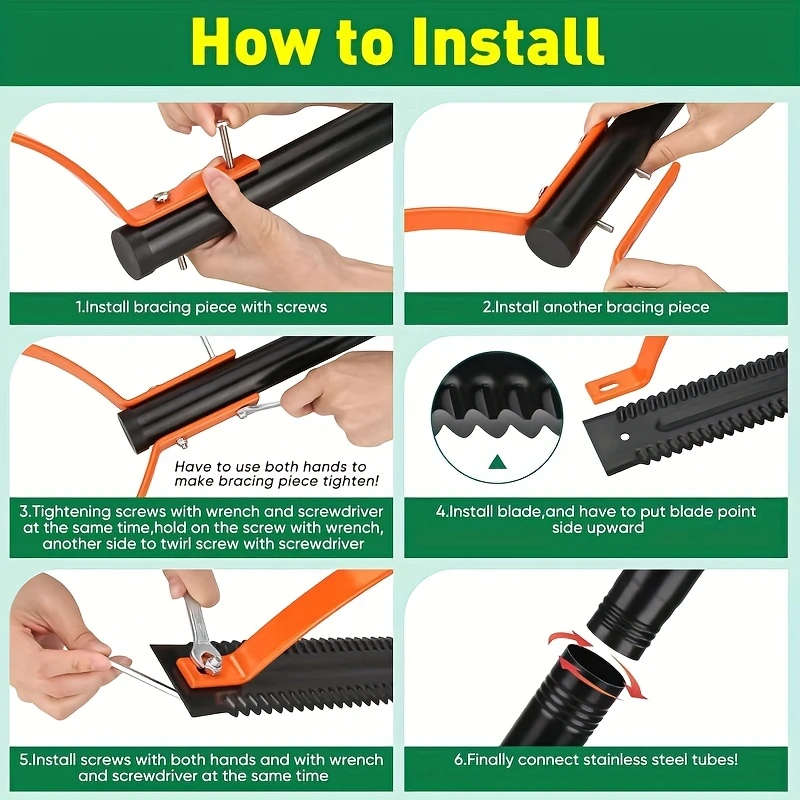 How to Install

1.Install bracing piece with screws

2.Install another bracing piece

Have to use both hands to make bracing piece tighten!

3.Tightening screws with wrench and screwdriver at the same time,hold on the screw with wrench, another side to twirl screw with screwdriver

4.Install blade,and have to put blade point side upward

5.Install screws with both hands and with wrench and screwdriver at the same time

6.Finally connect stainless steel tubes!