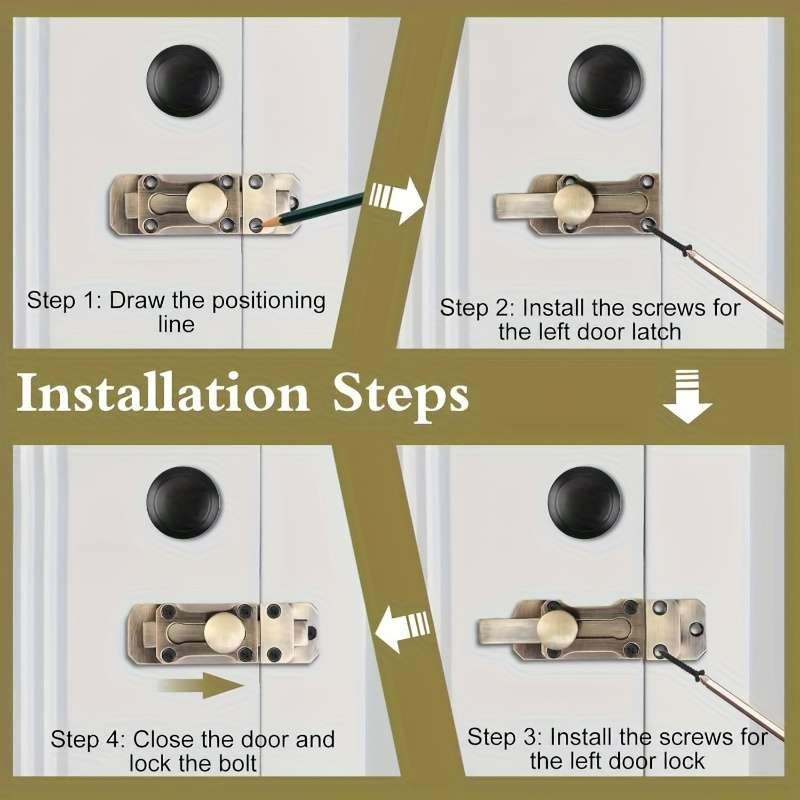 Step 1: Draw the positioning line

Step 2: Install the screws for the left door latch

Installation Steps

Step 4: Close the door and lock the bolt

Step 3: Install the screws for the left door lock