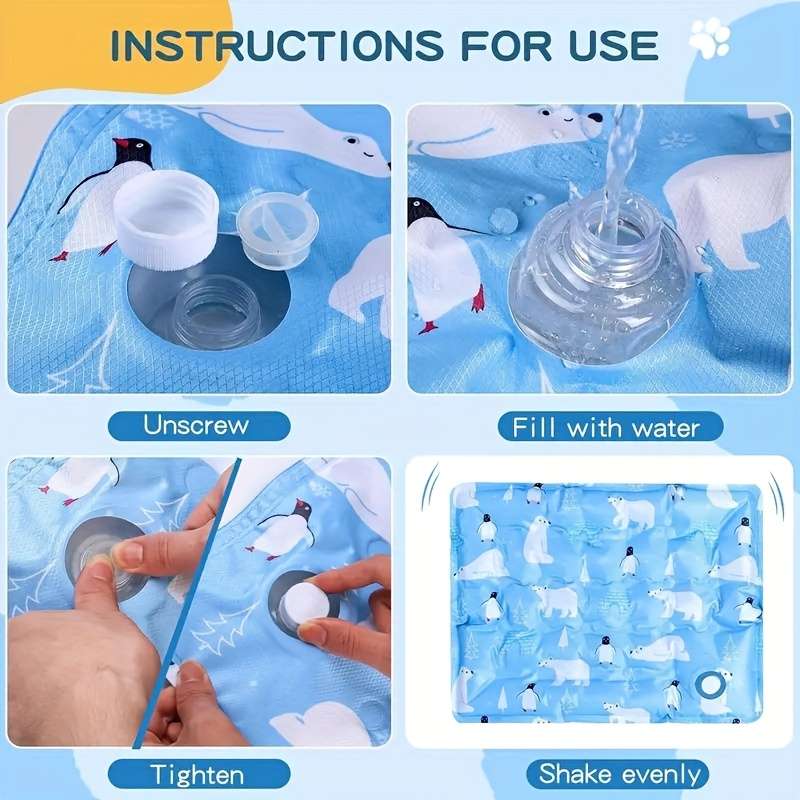 INSTRUCTIONS FOR USE

Unscrew

Fill with water

Tighten

Shake evenly