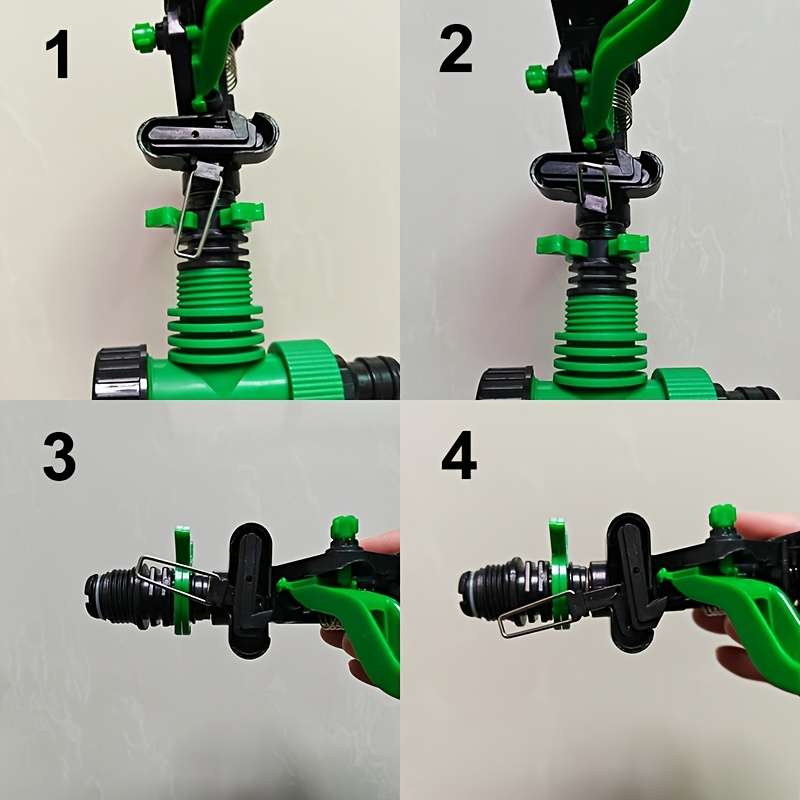 1

2

3

4