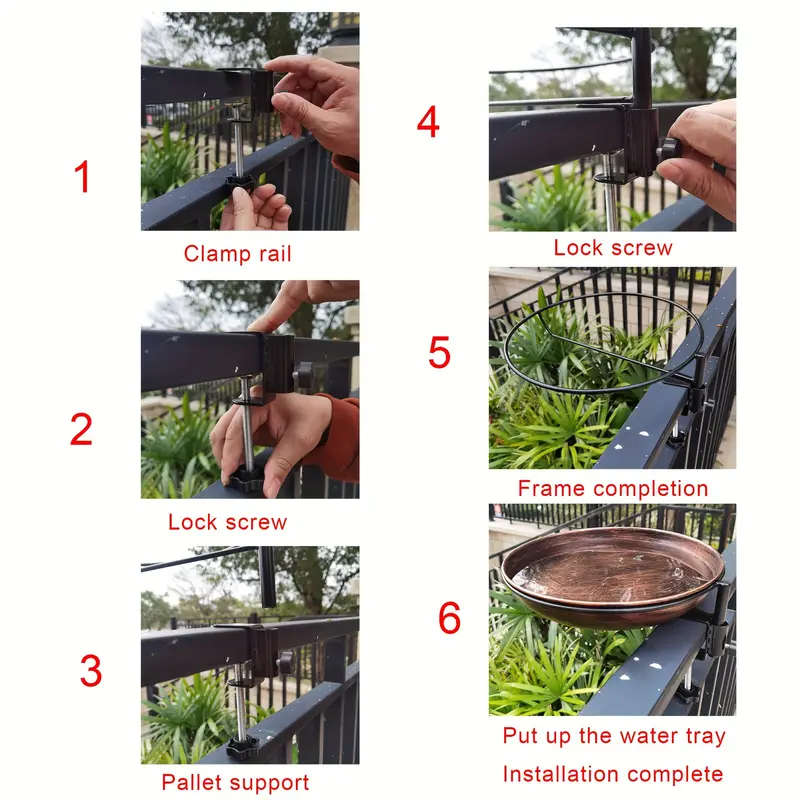 1

Clamp rail

2

Lock screw

3

Pallet support

4

Lock screw

5

Frame completion

6

Put up the water tray

Installation complete