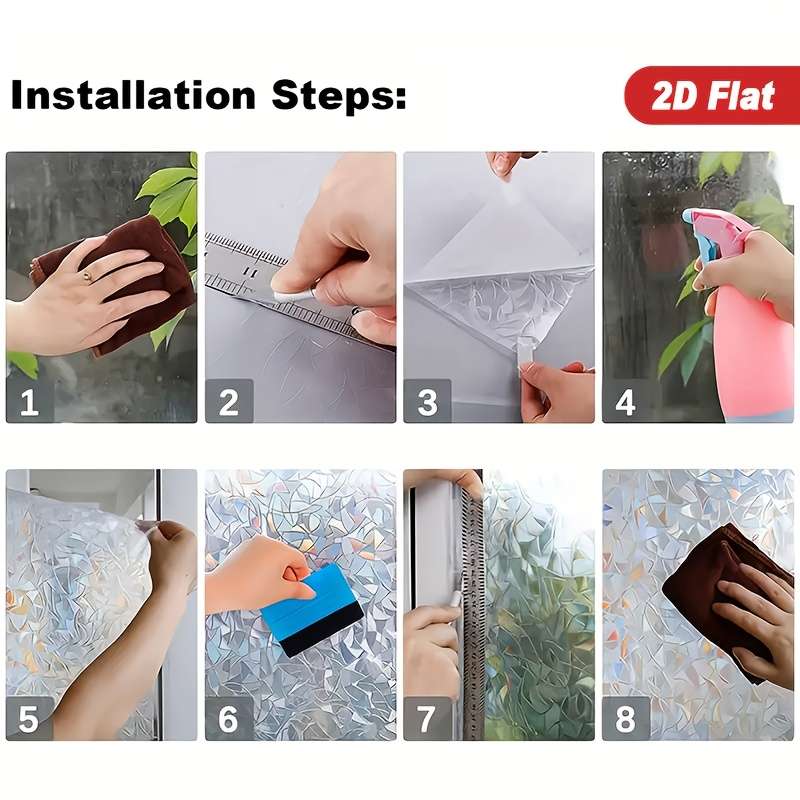 Installation Steps:

2D Flat

1

2

3

4

5

6

7

8