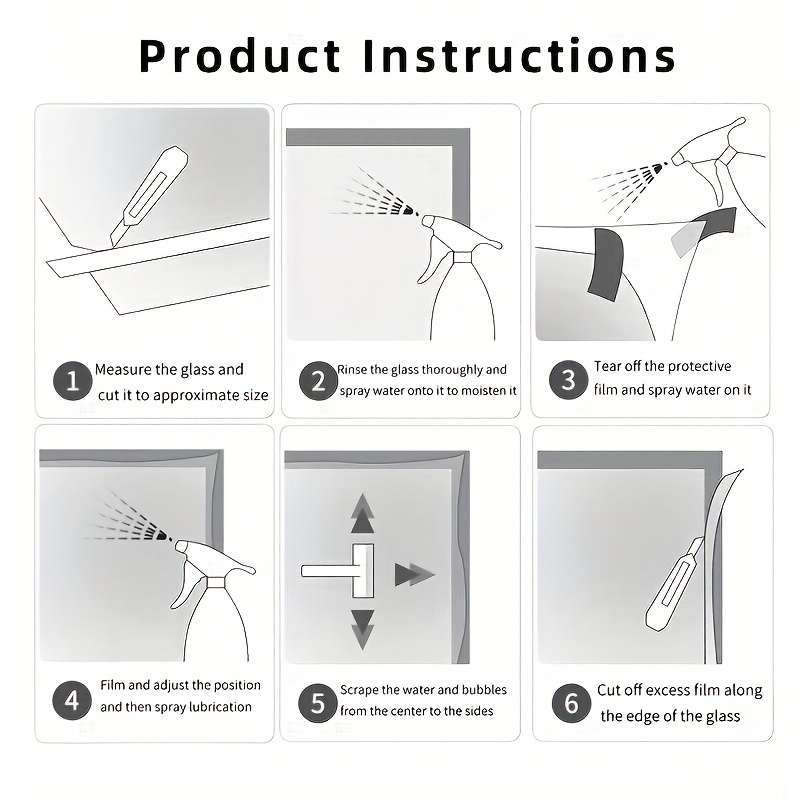 Product Instructions

1 Measure the glass and cut it to approximate size

2 Rinse the glass thoroughly and spray water onto it to moisten it

3 Tear off the protective film and spray water on it

4 Film and adjust the position and then spray lubrication

5 Scrape the water and bubbles from the center to the sides

6 Cut off excess film along the edge of the glass