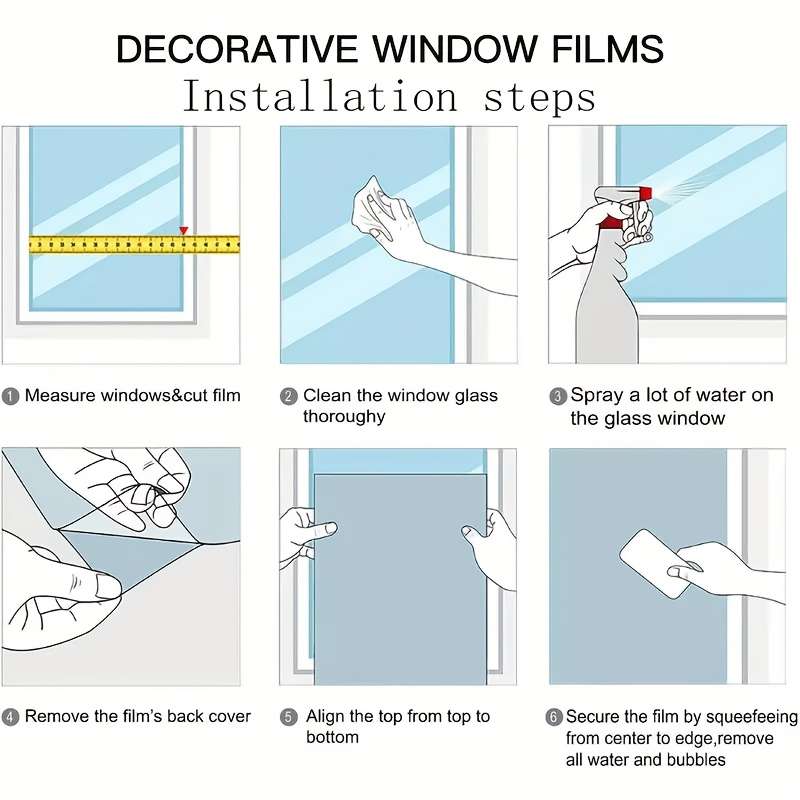 DECORATIVE WINDOW FILMS
Installation steps

1 Measure windows&cut film

2 Clean the window glass thoroughy

3 Spray a lot of water on the glass window

4 Remove the film's back cover

5 Align the top from top to bottom

6 Secure the film by squeefeeing from center to edge,remove all water and bubbles