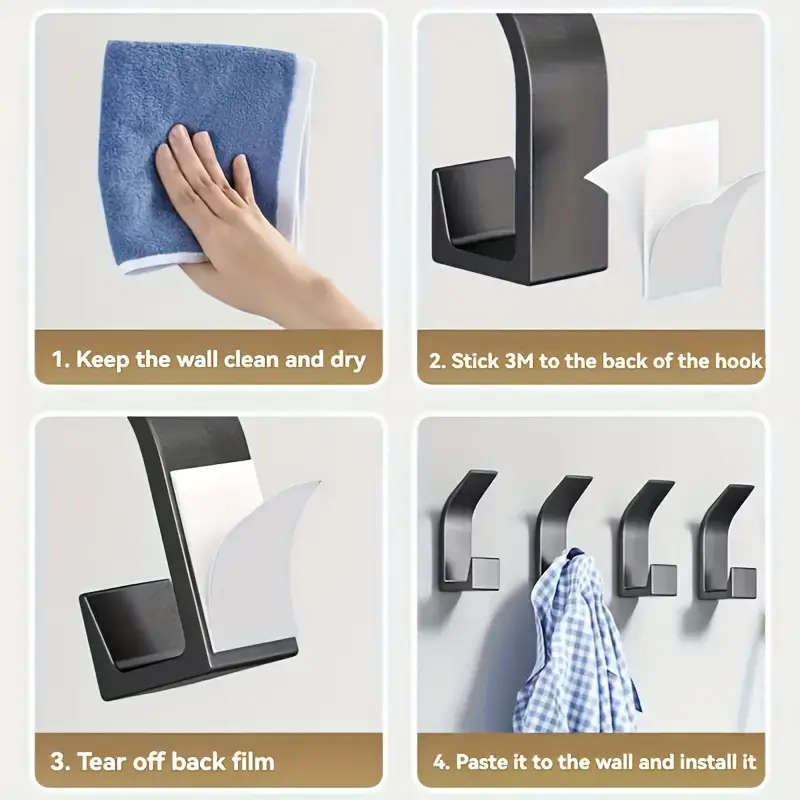 1. Keep the wall clean and dry

2. Stick 3M to the back of the hook

3. Tear off back film

4. Paste it to the wall and install it