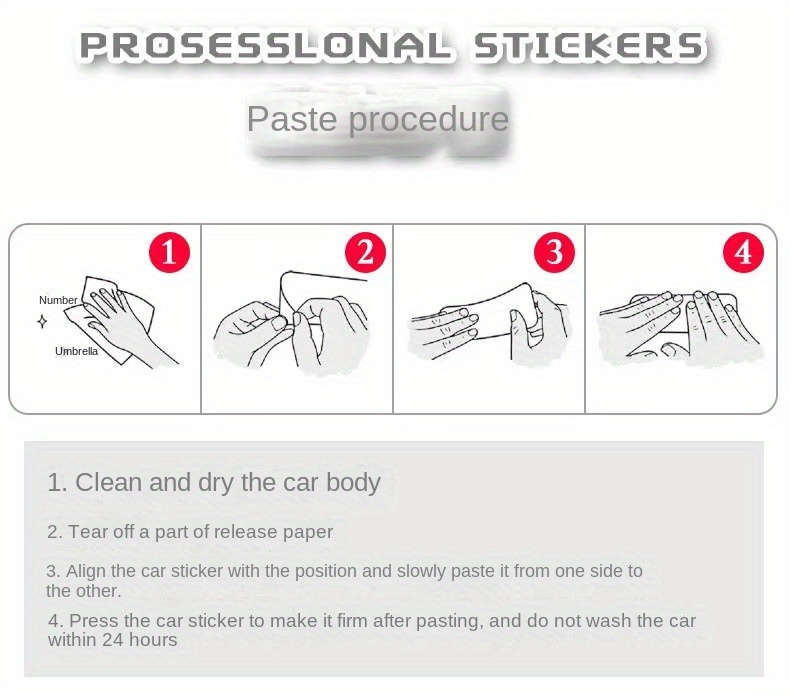 PROSESSLONAL STICKERS

Paste procedure

1

Number

Umbrella

2

3

4

1. Clean and dry the car body

2. Tear off a part of release paper

3. Align the car sticker with the position and slowly paste it from one side to the other.

4. Press the car sticker to make it firm after pasting, and do not wash the car within 24 hours