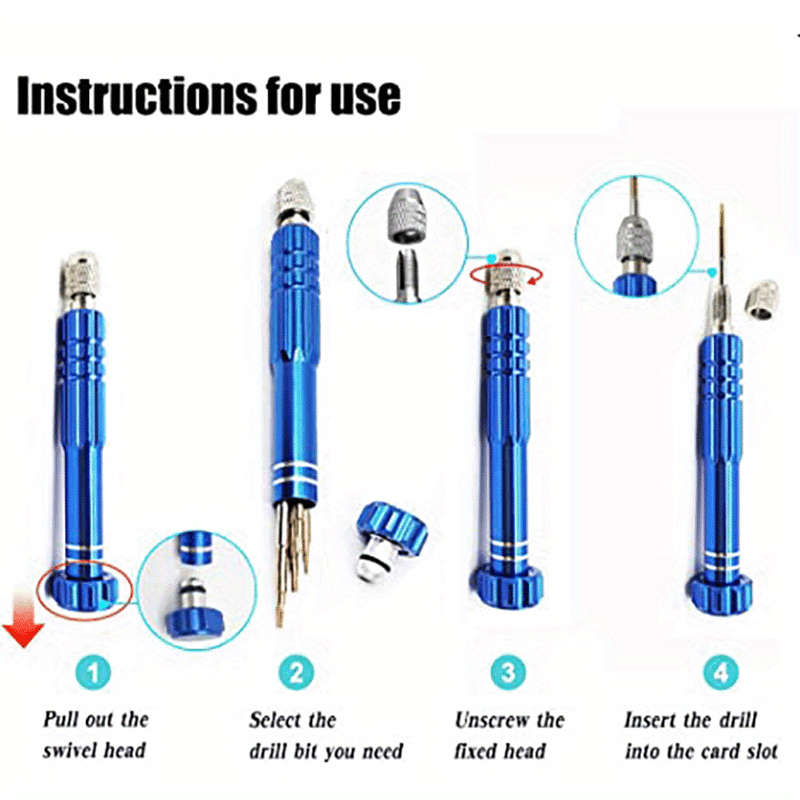 Instructions for use

1
Pull out the swivel head

2
Select the drill bit you need

3
Unscrew the fixed head

4
Insert the drill into the card slot