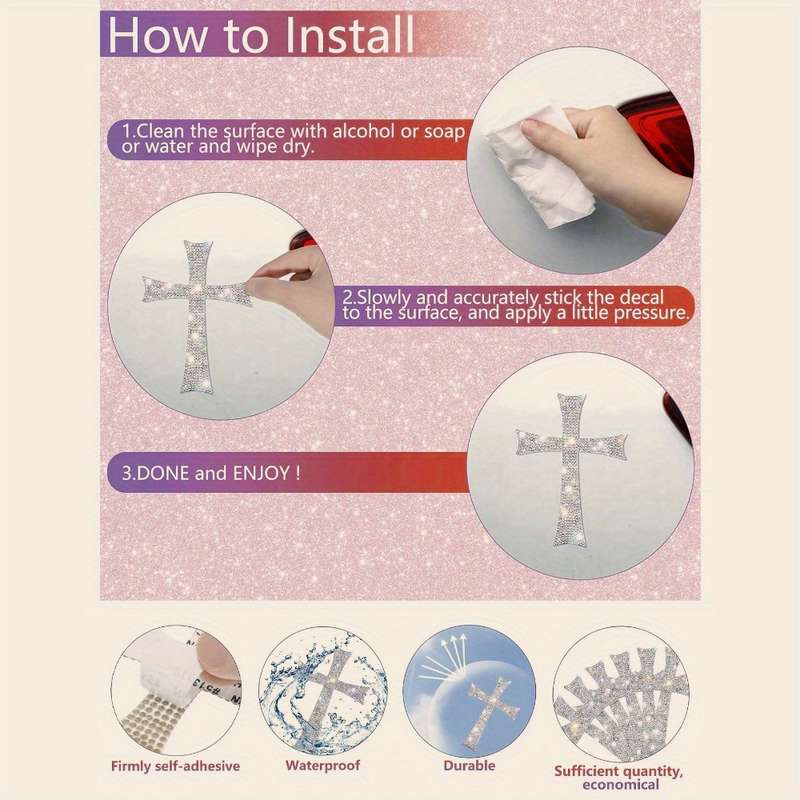 How to Install

1.Clean the surface with alcohol or soap or water and wipe dry.

2.Slowly and accurately stick the decal to the surface, and apply a little pressure.

3.DONE and ENJOY !

Firmly self-adhesive

Waterproof

Durable

Sufficient quantity, economical