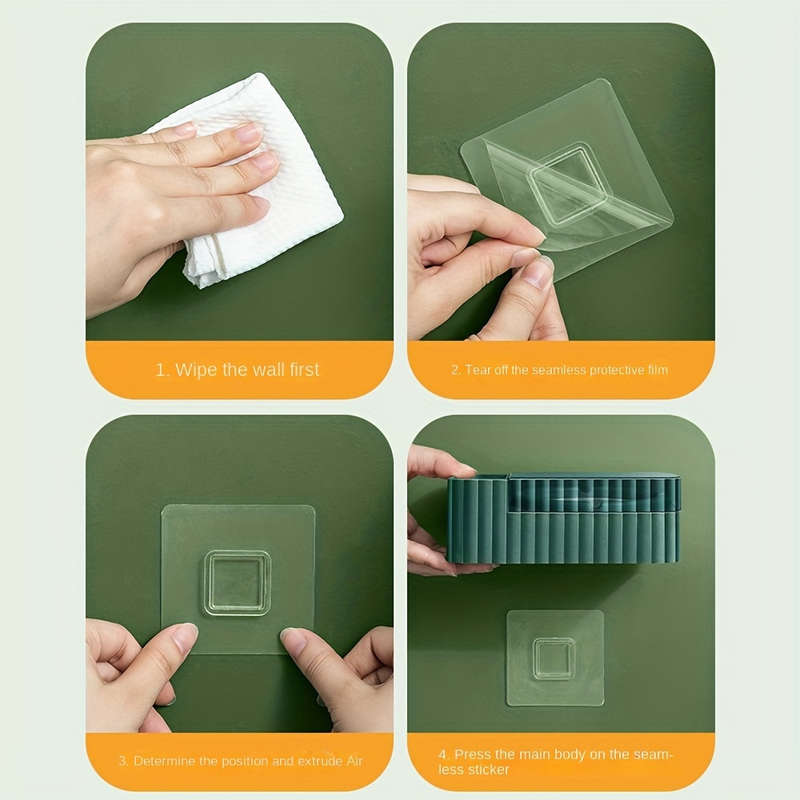 1. Wipe the wall first

2. Tear off the seamless protective film

3. Determine the position and extrude Air

4. Press the main body on the seamless sticker