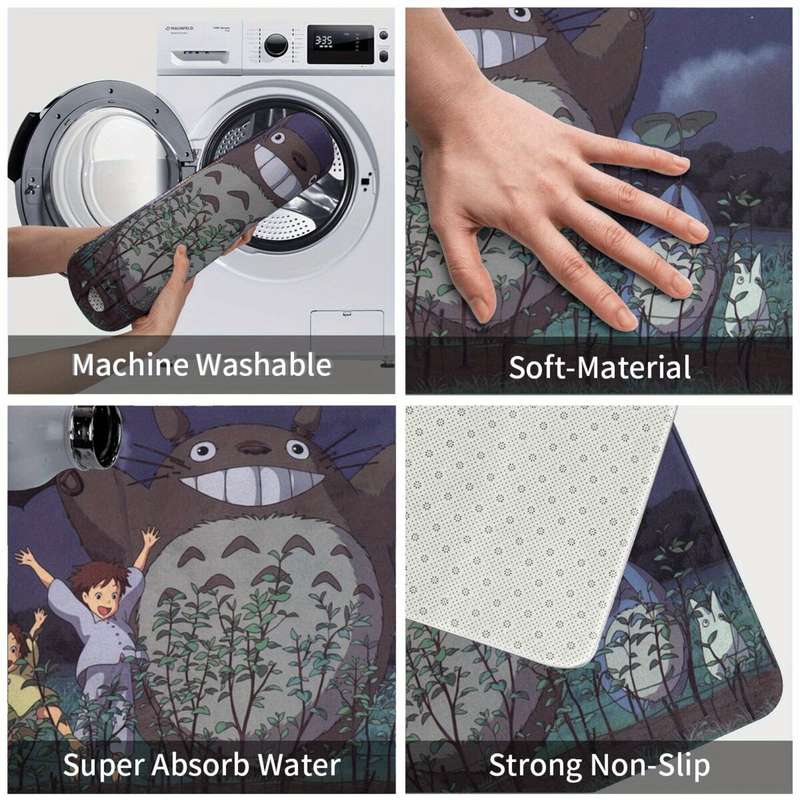 3:35

Machine Washable

Soft-Material

Super Absorb Water

Strong Non-Slip