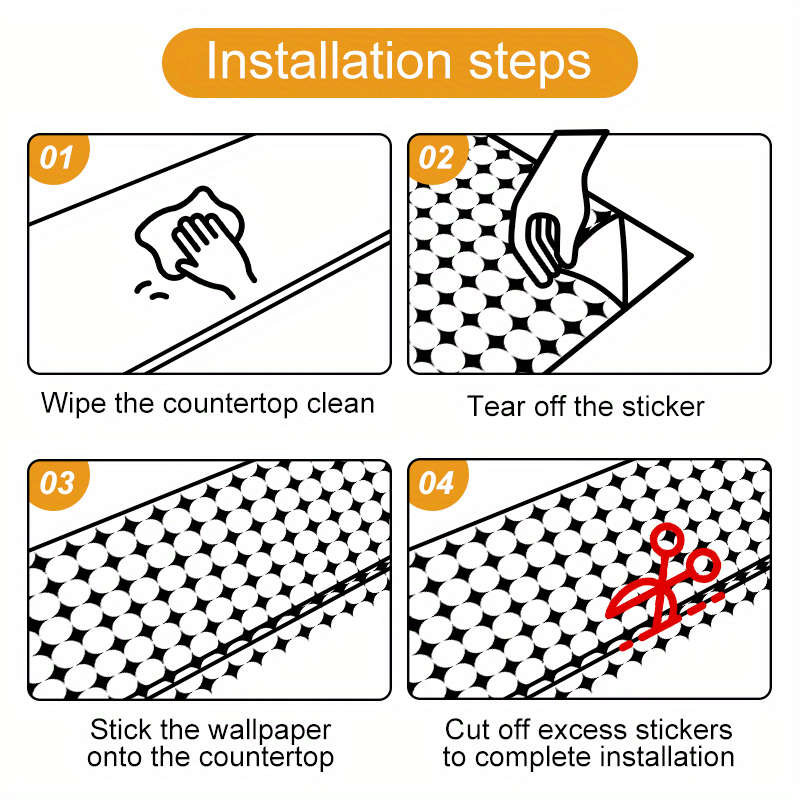 Installation steps

01

Wipe the countertop clean

02

Tear off the sticker

03

Stick the wallpaper onto the countertop

04

Cut off excess stickers to complete installation