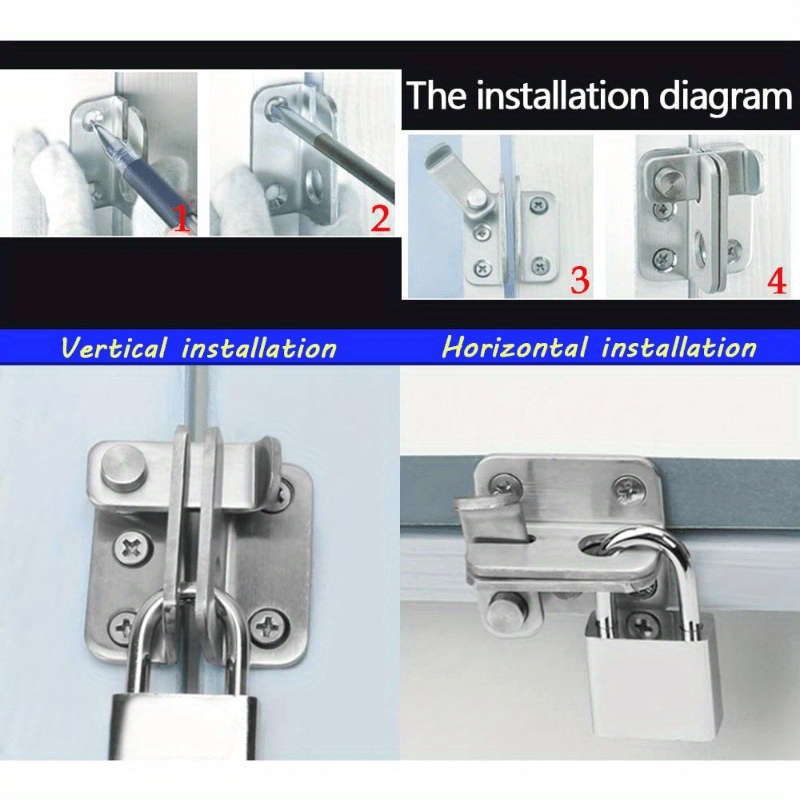 The installation diagram

1

2

3

4

Vertical installation

Horizontal installation