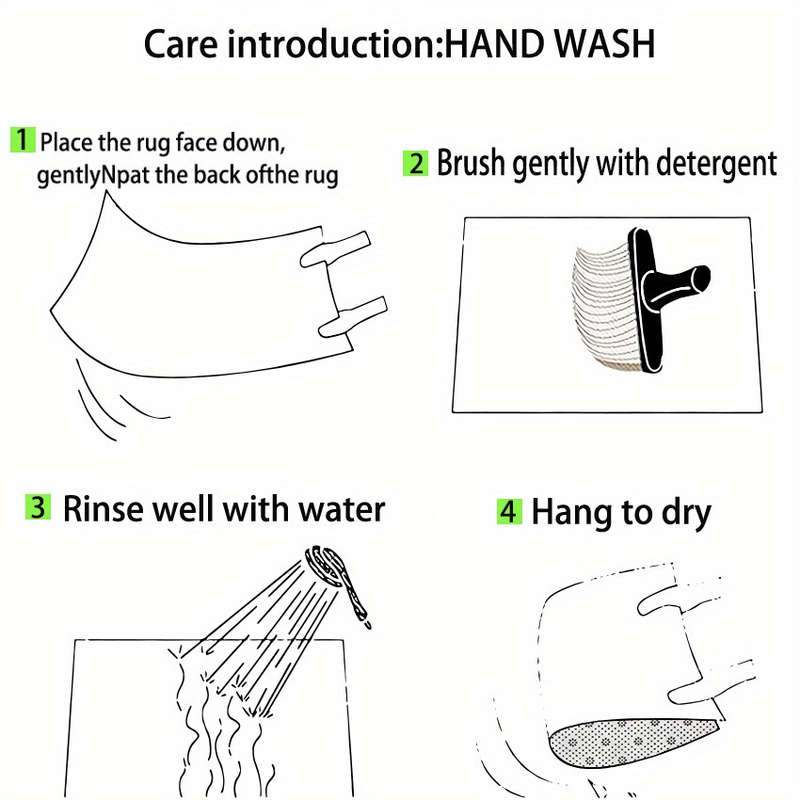 Care introduction:HAND WASH

1 Place the rug face down, gentlyNpat the back ofthe rug

2 Brush gently with detergent

3 Rinse well with water

4 Hang to dry