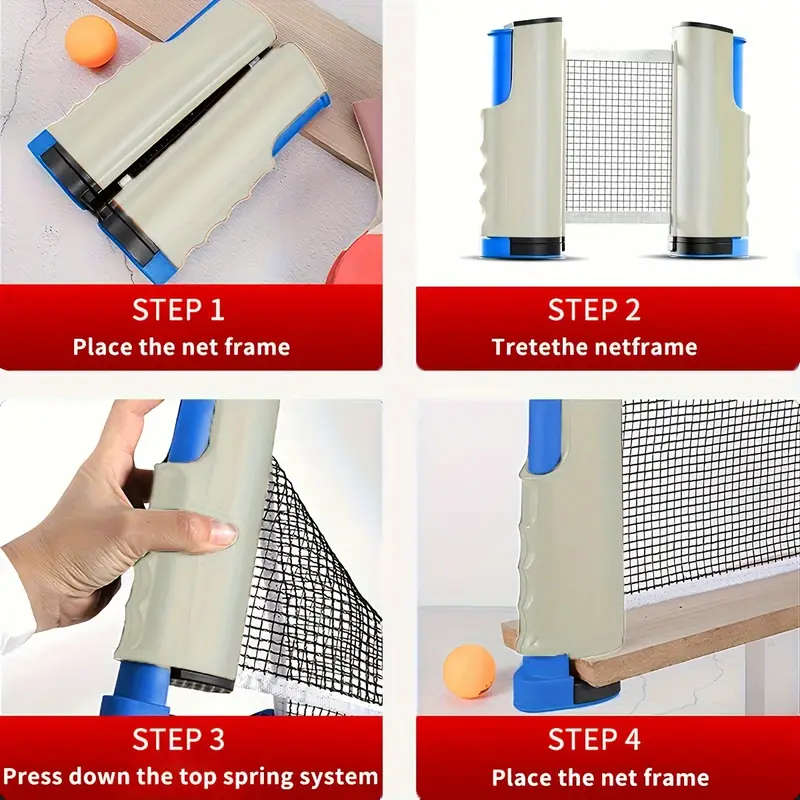 STEP 1
Place the net frame

STEP 2
Tretethe netframe

STEP 3
Press down the top spring system

STEP 4
Place the net frame