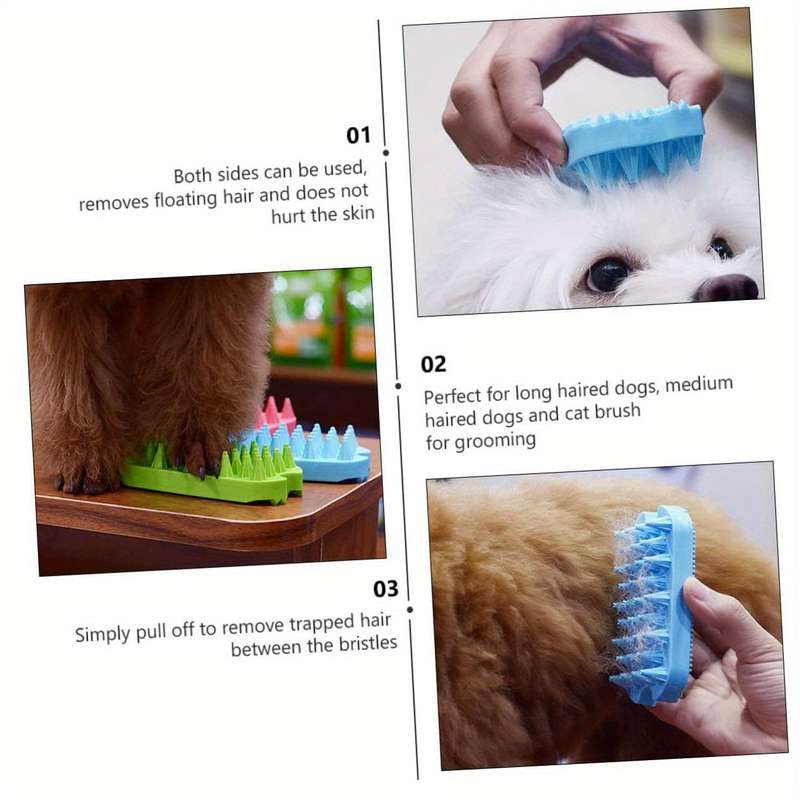 01

Both sides can be used, removes floating hair and does not hurt the skin

02

Perfect for long haired dogs, medium haired dogs and cat brush for grooming

03

Simply pull off to remove trapped hair between the bristles