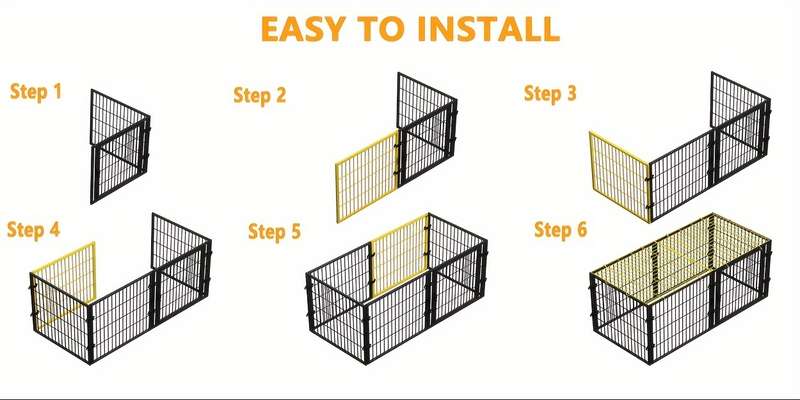 EASY TO INSTALL

Step 1

Step 2

Step 3

Step 4

Step 5

Step 6