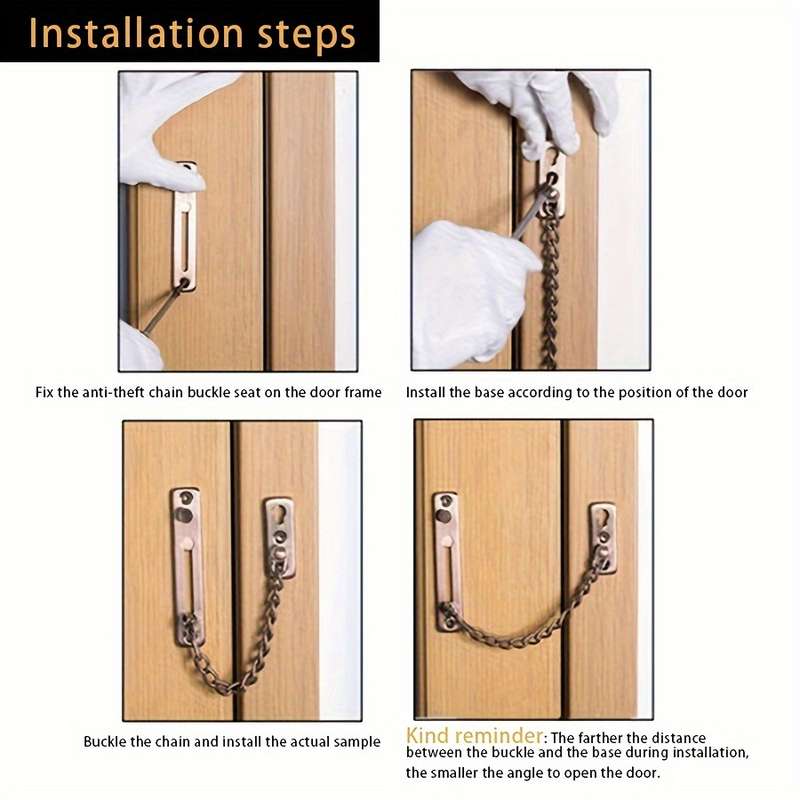 Installation steps

Fix the anti-theft chain buckle seat on the door frame

Install the base according to the position of the door

Buckle the chain and install the actual sample

Kind reminder: The farther the distance between the buckle and the base during installation, the smaller the angle to open the door.