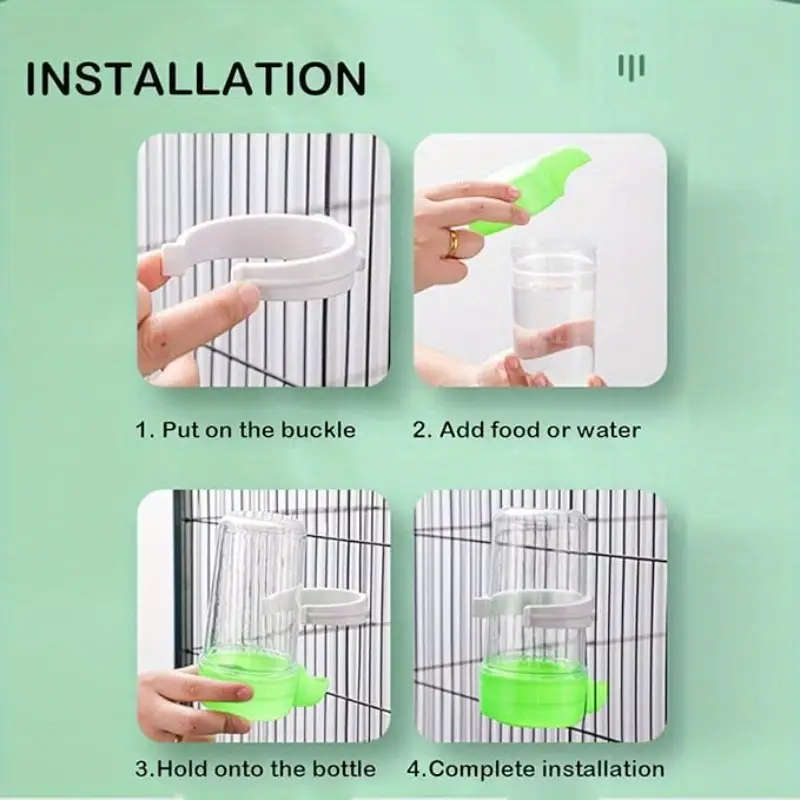 INSTALLATION

1. Put on the buckle

2. Add food or water

3.Hold onto the bottle

4.Complete installation