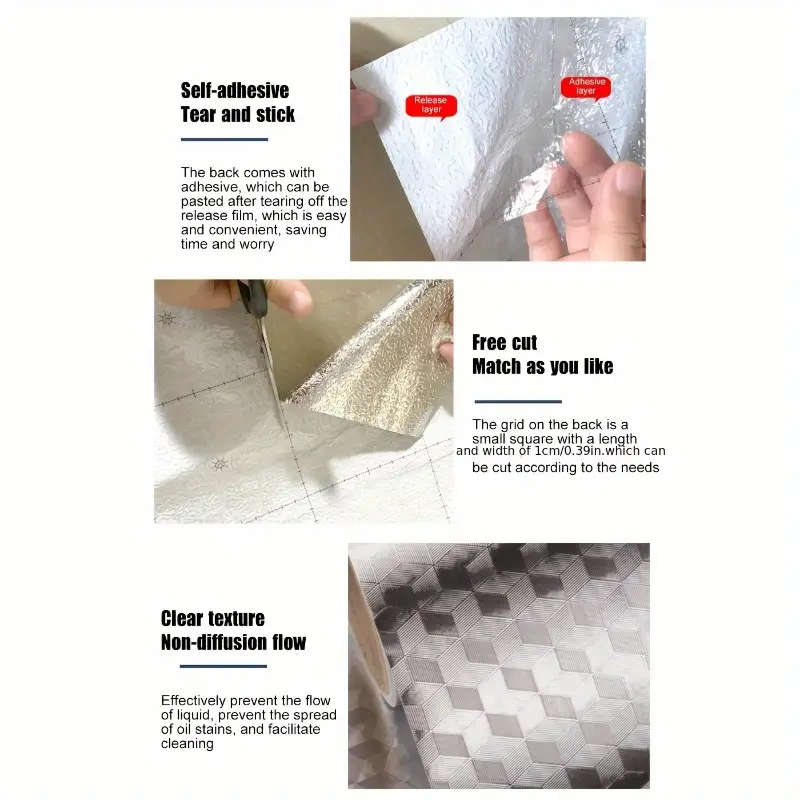 Self-adhesive
Tear and stick

The back comes with adhesive, which can be pasted after tearing off the release film, which is easy and convenient, saving time and worry

Release layer

Adhesive layer

Free cut
Match as you like

The grid on the back is a small square with a length and width of 1cm/0.39in.which can be cut according to the needs

Clear texture
Non-diffusion flow

Effectively prevent the flow of liquid, prevent the spread of oil stains, and facilitate cleaning