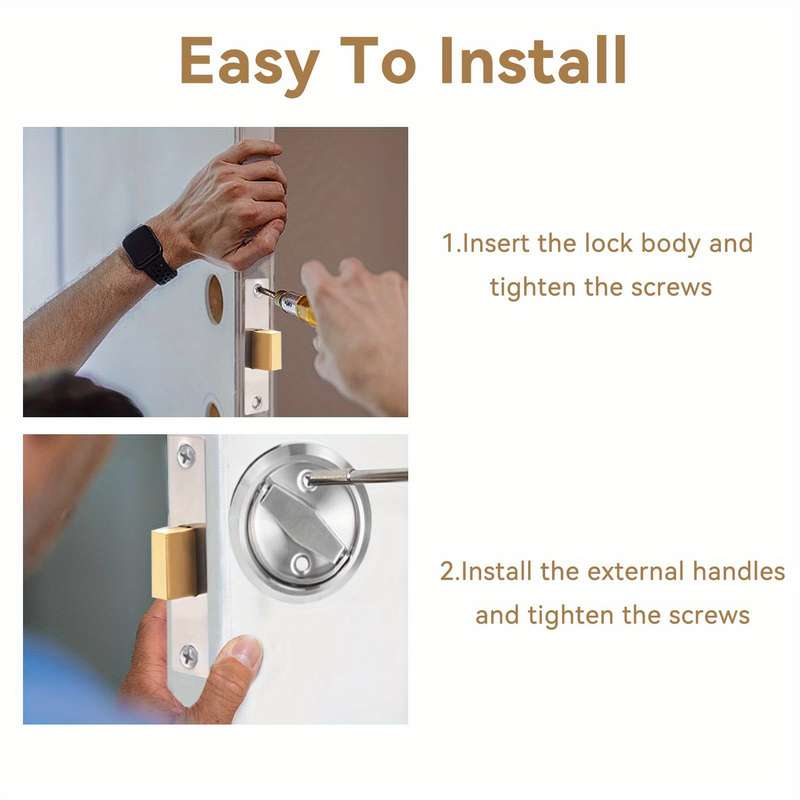 Easy To Install

1.Insert the lock body and tighten the screws

2.Install the external handles and tighten the screws