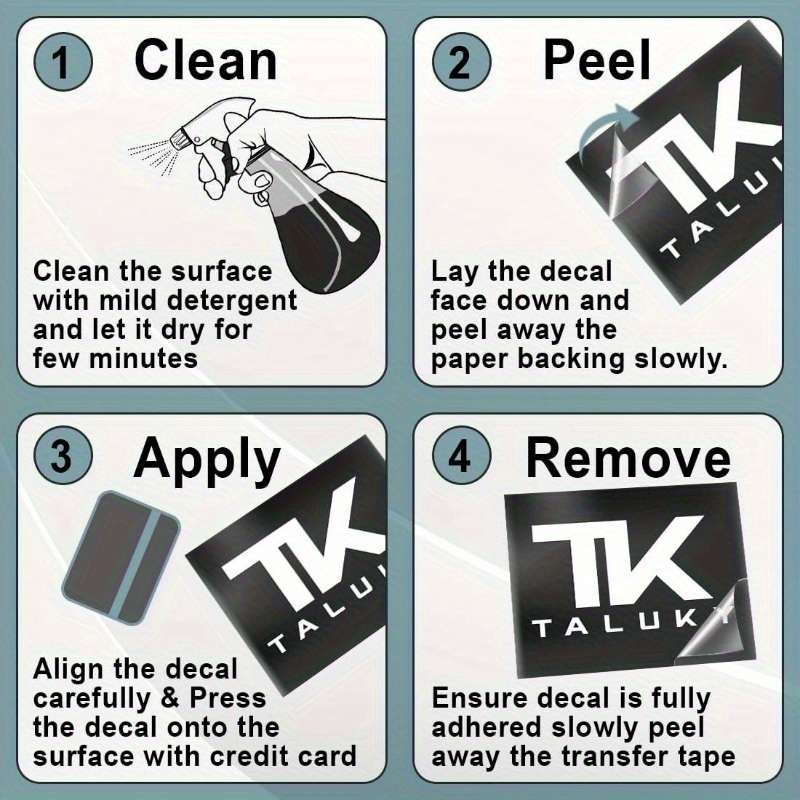 1 Clean

Clean the surface with mild detergent and let it dry for few minutes

2 Peel

TK
TALU

Lay the decal face down and peel away the paper backing slowly.

3 Apply

TK
TALU

Align the decal carefully & Press the decal onto the surface with credit card

4 Remove

TK
TALUK

Ensure decal is fully adhered slowly peel away the transfer tape